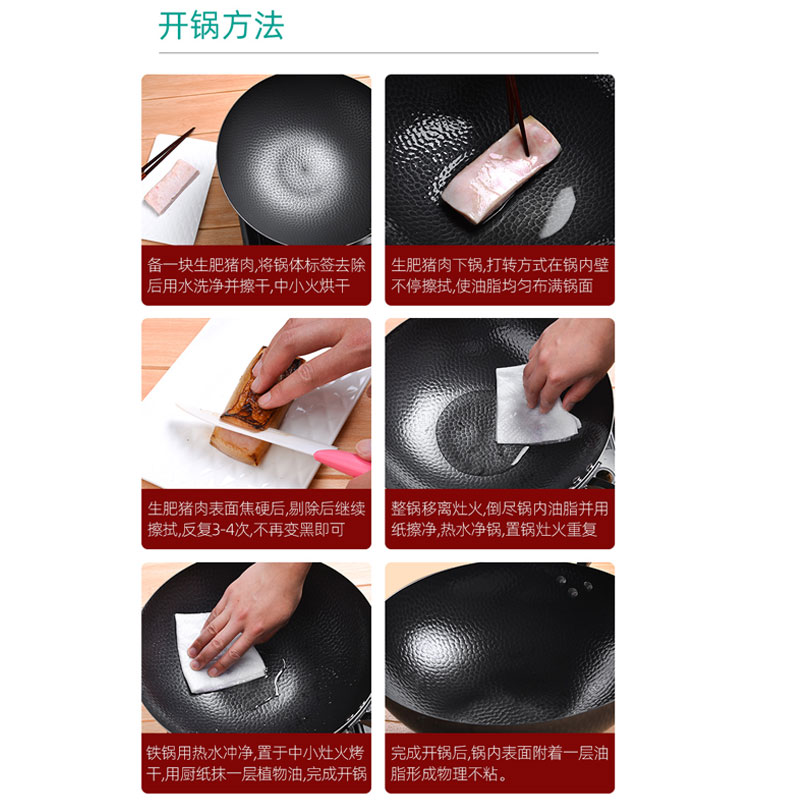 开锅方法

备一块生肥猪肉,将锅体标签去除后用水洗净并擦干,中小火烘干

生肥猪肉下锅,打转方式在锅内壁不停擦拭,使油脂均匀布满锅面

生肥猪肉表面焦硬后,剔除后继续擦拭,反复3-4次,不再变黑即可

整锅移离灶火,倒尽锅内油脂并用纸擦净,热水净锅,置锅灶火重复

铁锅用热水冲净,置于中小灶火烤干,用厨纸抹一层植物油,完成开锅

完成开锅后,锅内表面附着一层油脂形成物理不粘。