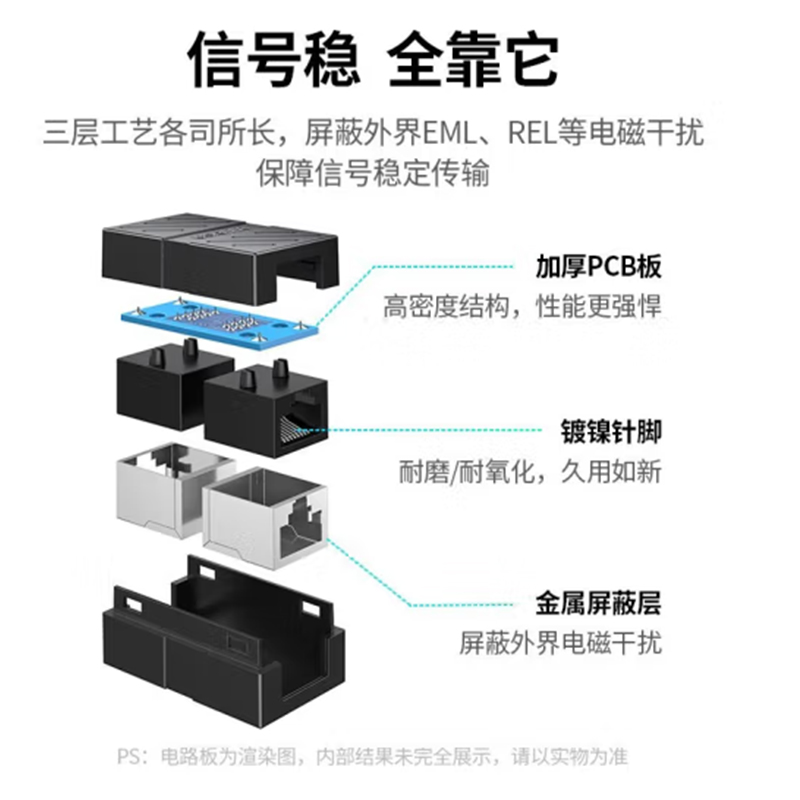 信号稳 全靠它

三层工艺各司所长，屏蔽外界EML、REL等电磁干扰
保障信号稳定传输

加厚PCB板
高密度结构，性能更强悍

镀镍针脚
耐磨/耐氧化，久用如新

金属屏蔽层
屏蔽外界电磁干扰

PS：电路板为渲染图，内部结果未完全展示，请以实物为准