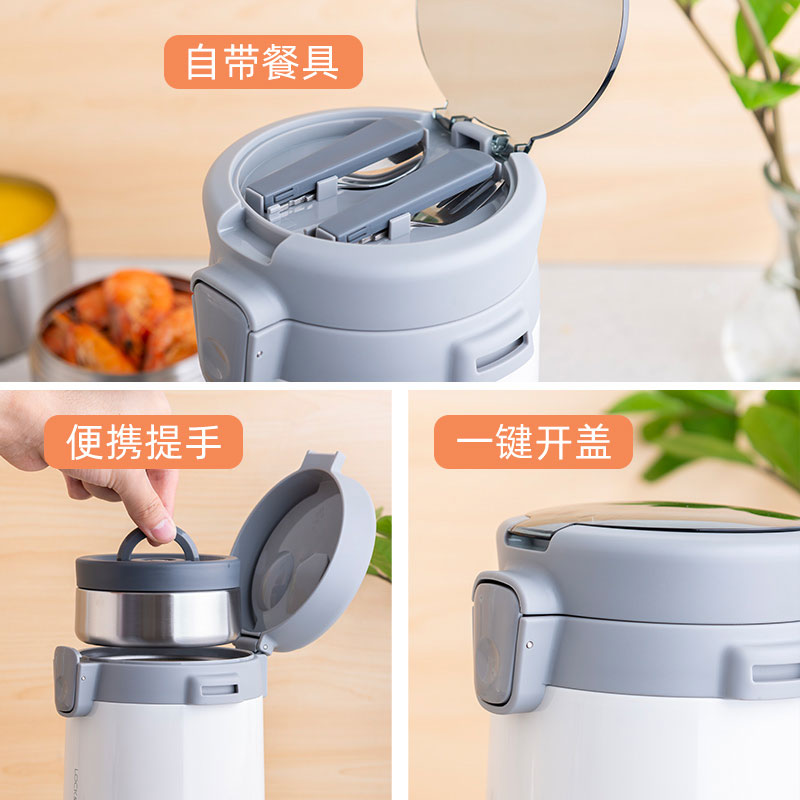 自带餐具

便携提手

一键开盖